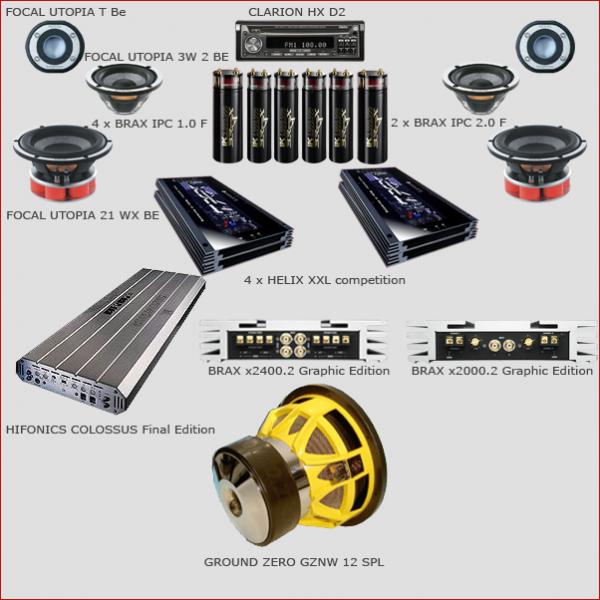 FOCAL UTOPIA T Be

CLARION HX D2

FM1 100.00

FOCAL UTOPIA 3W 2 BE

4 x BRAX IPC 1.0 F

2 x BRAX IPC 2.0 F

FOCAL UTOPIA 21 WX BE

4 x HELIX XXL competition

BRAX x2400.2 Graphic Edition

BRAX x2000.2 Graphic Edition

HIFONICS COLOSSUS Final Edition

GROUND ZERO GZNW 12 SPL