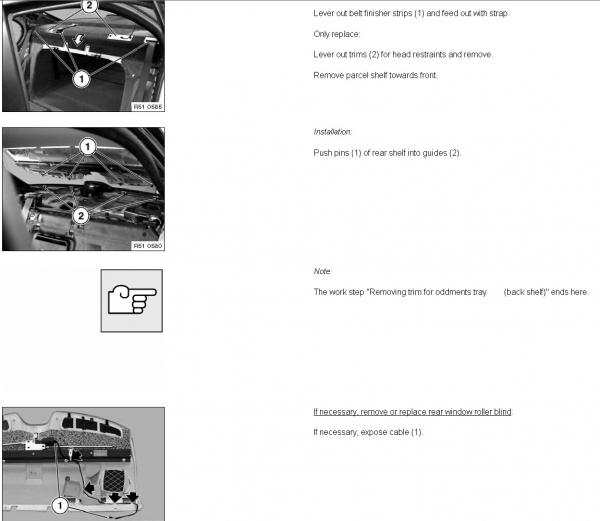 2

1

R51 0585

Lever out belt finisher strips (1) and feed out with strap.

Only replace:

Lever out trims (2) for head restraints and remove.

Remove parcel shelf towards front.

1

2

R51 0580

Installation:

Push pins (1) of rear shelf into guides (2).

Note:

The work step "Removing trim for oddments tray (back shelf)" ends here.

1

If necessary, remove or replace rear window roller blind:

If necessary, expose cable (1).