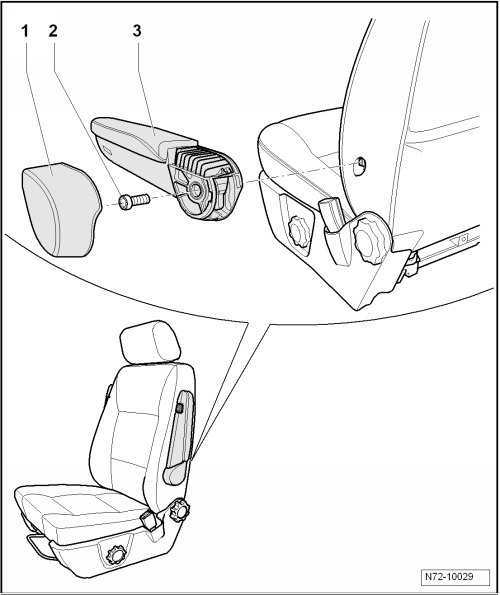 1
2
3
N72-10029