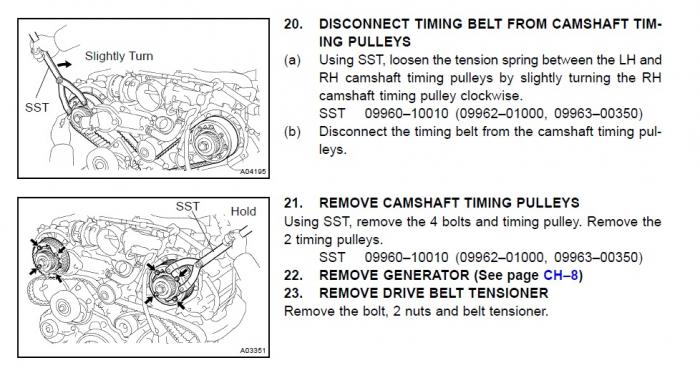 Slightly Turn

SST

A04195

20. DISCONNECT TIMING BELT FROM CAMSHAFT TIMING PULLEYS

(a) Using SST, loosen the tension spring between the LH and RH camshaft timing pulleys by slightly turning the RH camshaft timing pulley clockwise.
SST 09960–10010 (09962–01000, 09963–00350)

(b) Disconnect the timing belt from the camshaft timing pulleys.

SST

Hold

A03351

21. REMOVE CAMSHAFT TIMING PULLEYS

Using SST, remove the 4 bolts and timing pulley. Remove the 2 timing pulleys.
SST 09960–10010 (09962–01000, 09963–00350)

22. REMOVE GENERATOR (See page CH–8)

23. REMOVE DRIVE BELT TENSIONER

Remove the bolt, 2 nuts and belt tensioner.