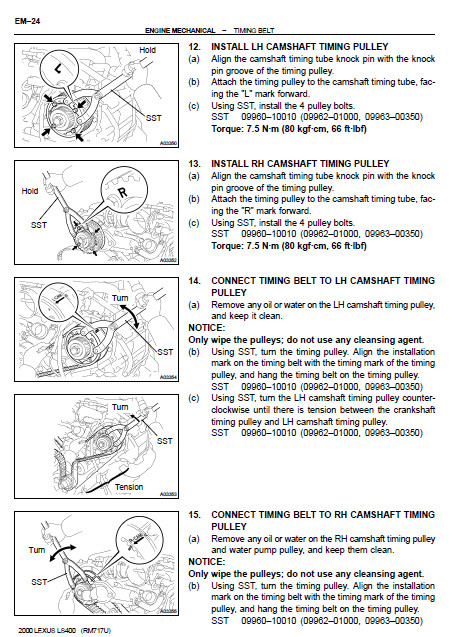 EM–24

ENGINE MECHANICAL – TIMING BELT

Hold

L

SST

A03350

12. INSTALL LH CAMSHAFT TIMING PULLEY
(a) Align the camshaft timing tube knock pin with the knock pin groove of the timing pulley.
(b) Attach the timing pulley to the camshaft timing tube, facing the "L" mark forward.
(c) Using SST, install the 4 pulley bolts.
SST 09960–10010 (09962–01000, 09963–00350)
Torque: 7.5 N·m (80 kgf·cm, 66 ft·lbf)

Hold

R

SST

A03352

13. INSTALL RH CAMSHAFT TIMING PULLEY
(a) Align the camshaft timing tube knock pin with the knock pin groove of the timing pulley.
(b) Attach the timing pulley to the camshaft timing tube, facing the "R" mark forward.
(c) Using SST, install the 4 pulley bolts.
SST 09960–10010 (09962–01000, 09963–00350)
Torque: 7.5 N·m (80 kgf·cm, 66 ft·lbf)

Turn

SST

A03354

14. CONNECT TIMING BELT TO LH CAMSHAFT TIMING PULLEY
(a) Remove any oil or water on the LH camshaft timing pulley, and keep it clean.
NOTICE:
Only wipe the pulleys; do not use any cleansing agent.
(b) Using SST, turn the timing pulley. Align the installation mark on the timing belt with the timing mark of the timing pulley, and hang the timing belt on the timing pulley.
SST 09960–10010 (09962–01000, 09963–00350)
(c) Using SST, turn the LH camshaft timing pulley counterclockwise until there is tension between the crankshaft timing pulley and LH camshaft timing pulley.
SST 09960–10010 (09962–01000, 09963–00350)

Turn

SST

Tension

A03353

Turn

SST

A03355

15. CONNECT TIMING BELT TO RH CAMSHAFT TIMING PULLEY
(a) Remove any oil or water on the RH camshaft timing pulley and water pump pulley, and keep them clean.
NOTICE:
Only wipe the pulleys; do not use any cleansing agent.
(b) Using SST, turn the timing pulley. Align the installation mark on the timing belt with the timing mark of the timing pulley, and hang the timing belt on the timing pulley.
SST 09960–10010 (09962–01000, 09963–00350)

2000 LEXUS LS400 (RM717U)